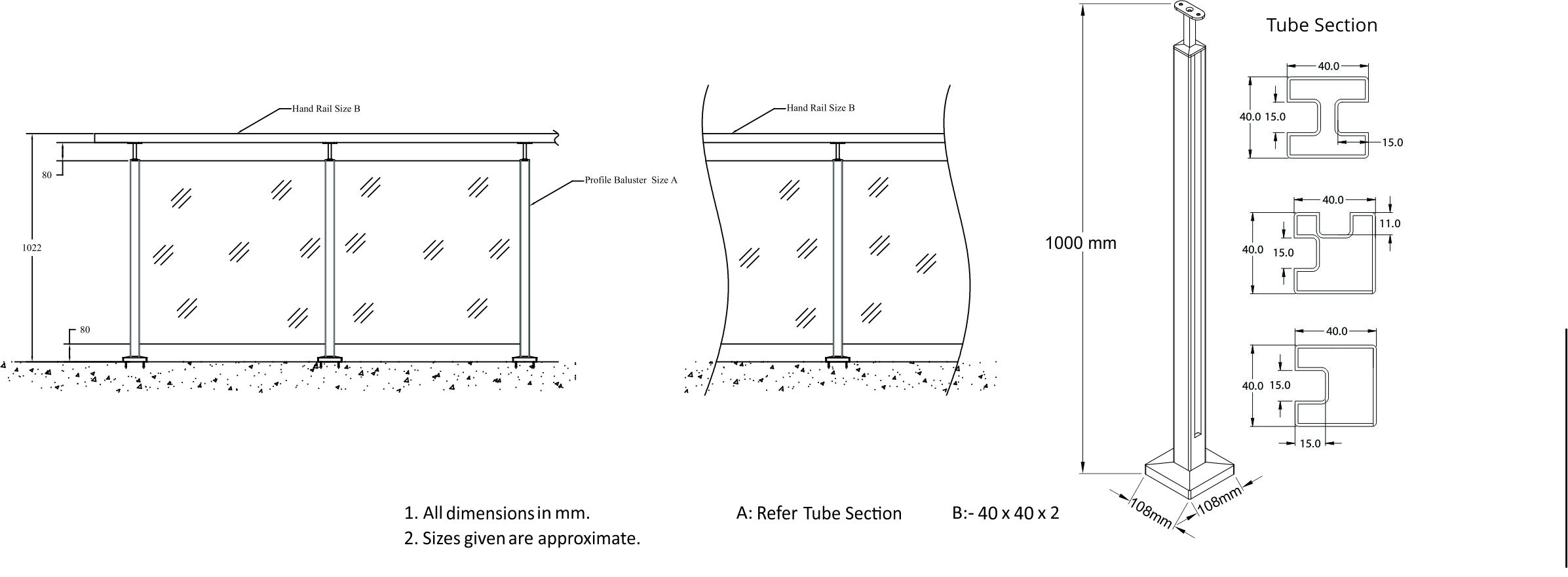 Hand Rail Size B

80

Profile Baluster Size A

1022

80

Hand Rail Size B

1000 mm

108mm

108mm

Tube Section

40.0

40.0 15.0

15.0

40.0

11.0

40.0

15.0

40.0

40.0 15.0

15.0

1. All dimensions in mm.

2. Sizes given are approximate.

A: Refer Tube Section

B:- 40 x 40 x 2