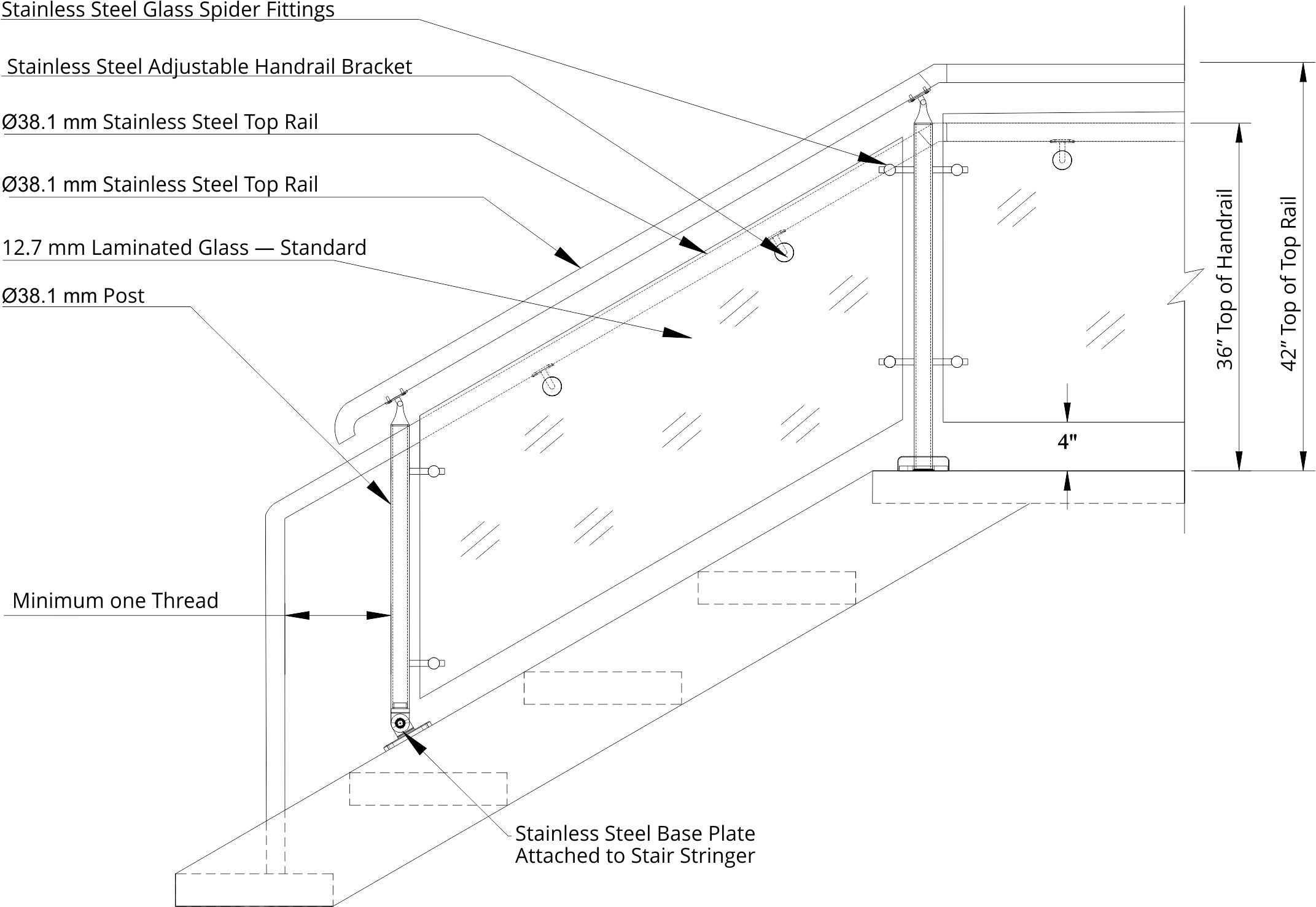 Stainless Steel Glass Spider Fittings

Stainless Steel Adjustable Handrail Bracket

Ø38.1 mm Stainless Steel Top Rail

Ø38.1 mm Stainless Steel Top Rail

12.7 mm Laminated Glass — Standard

Ø38.1 mm Post

Minimum one Thread

Stainless Steel Base Plate
Attached to Stair Stringer

4"

36" Top of Handrail

42" Top of Top Rail