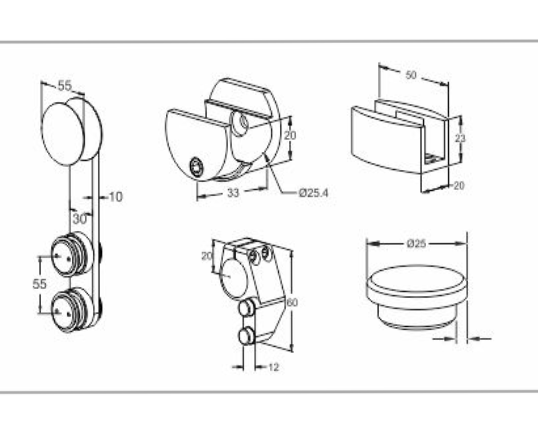 55
10
30
55
20
33
Ø25.4
50
23
20
20
60
12
Ø25