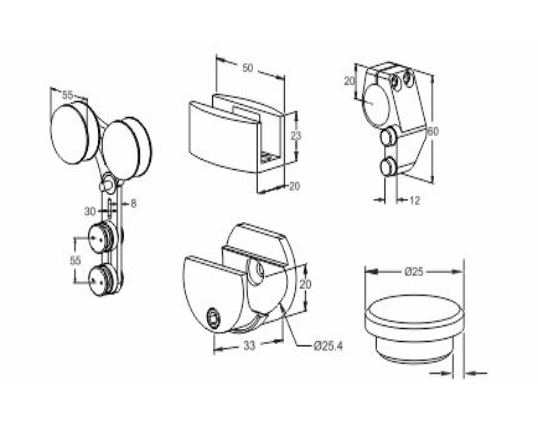 55
30
8
55
50
23
20
20
60
12
20
33
Ø25.4
Ø25